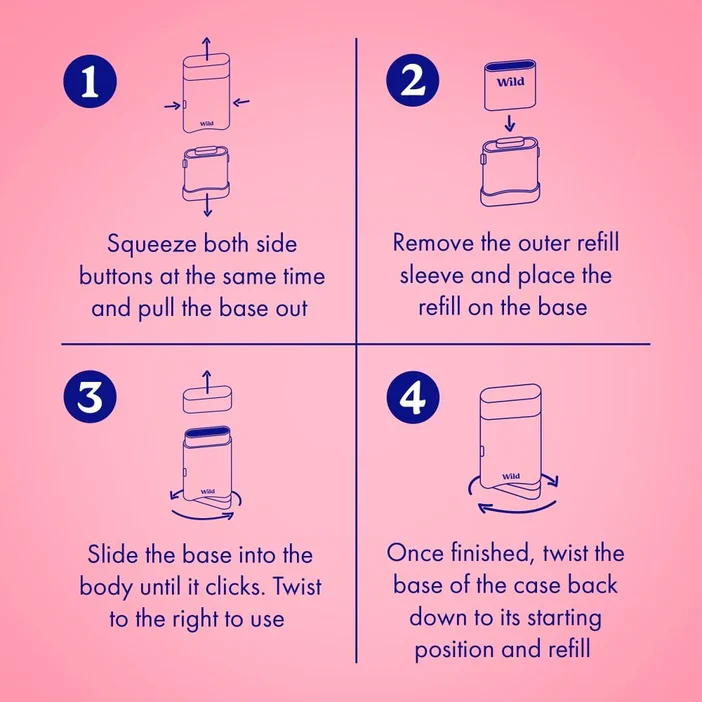 1

Wild

Squeeze both side buttons at the same time and pull the base out

2

Wild

Remove the outer refill sleeve and place the refill on the base

3

Wild

Slide the base into the body until it clicks. Twist to the right to use

4

Wild

Once finished, twist the base of the case back down to its starting position and refill